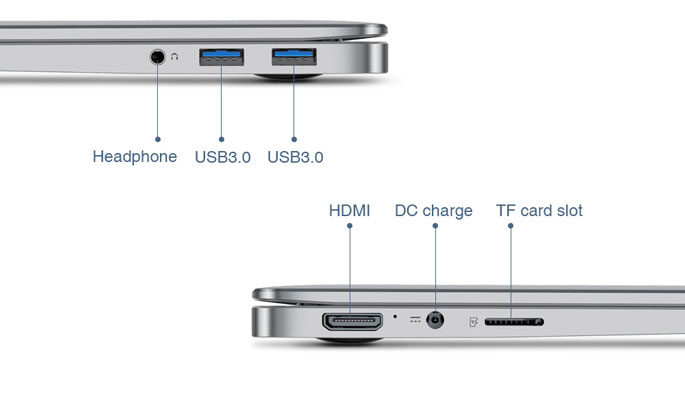 Headphone USB3.0 USB3.0

HDMI DC charge TF card slot