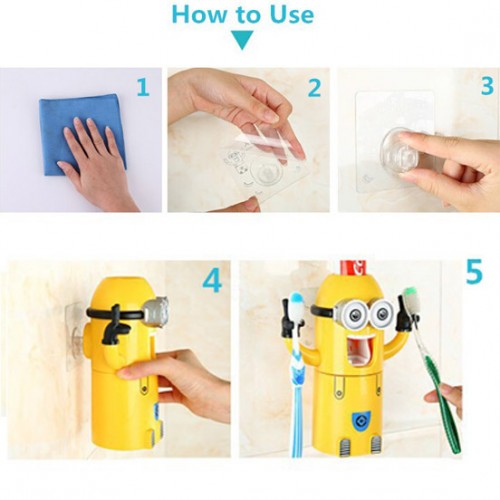 How to Use

1

2

3

4

5