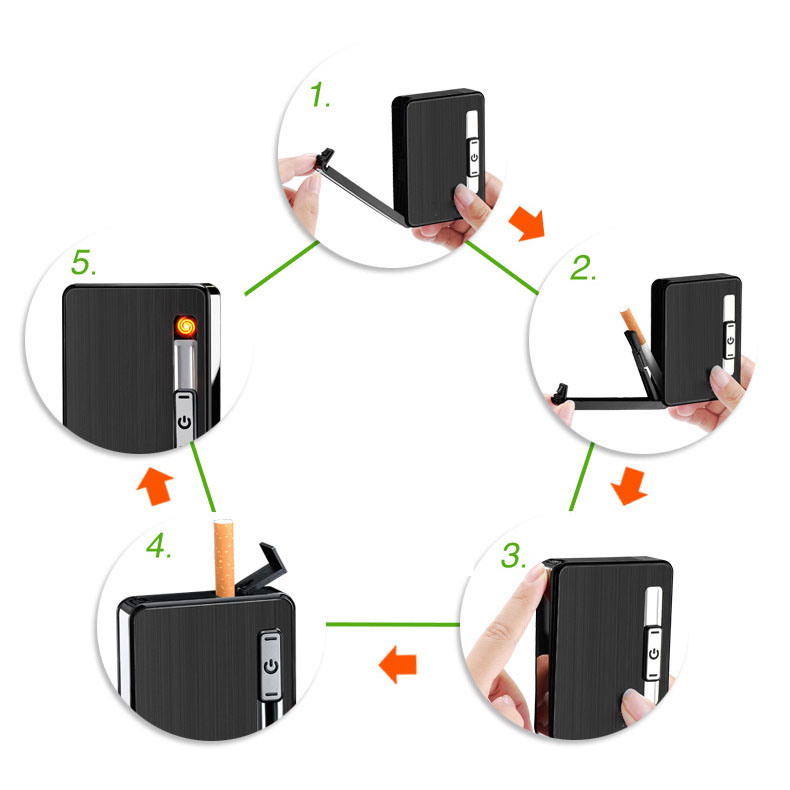 1.

2.

3.

4.

5.