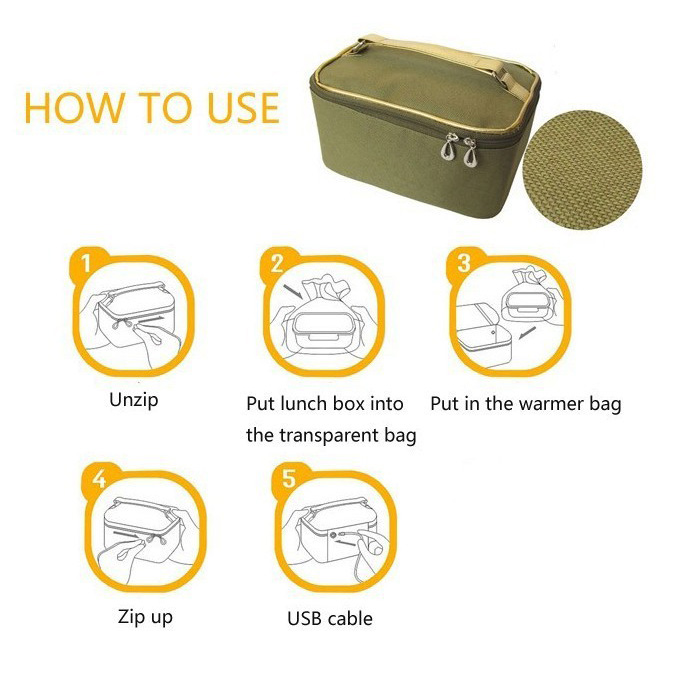 HOW TO USE

1
Unzip

2
Put lunch box into the transparent bag

3
Put in the warmer bag

4
Zip up

5
USB cable