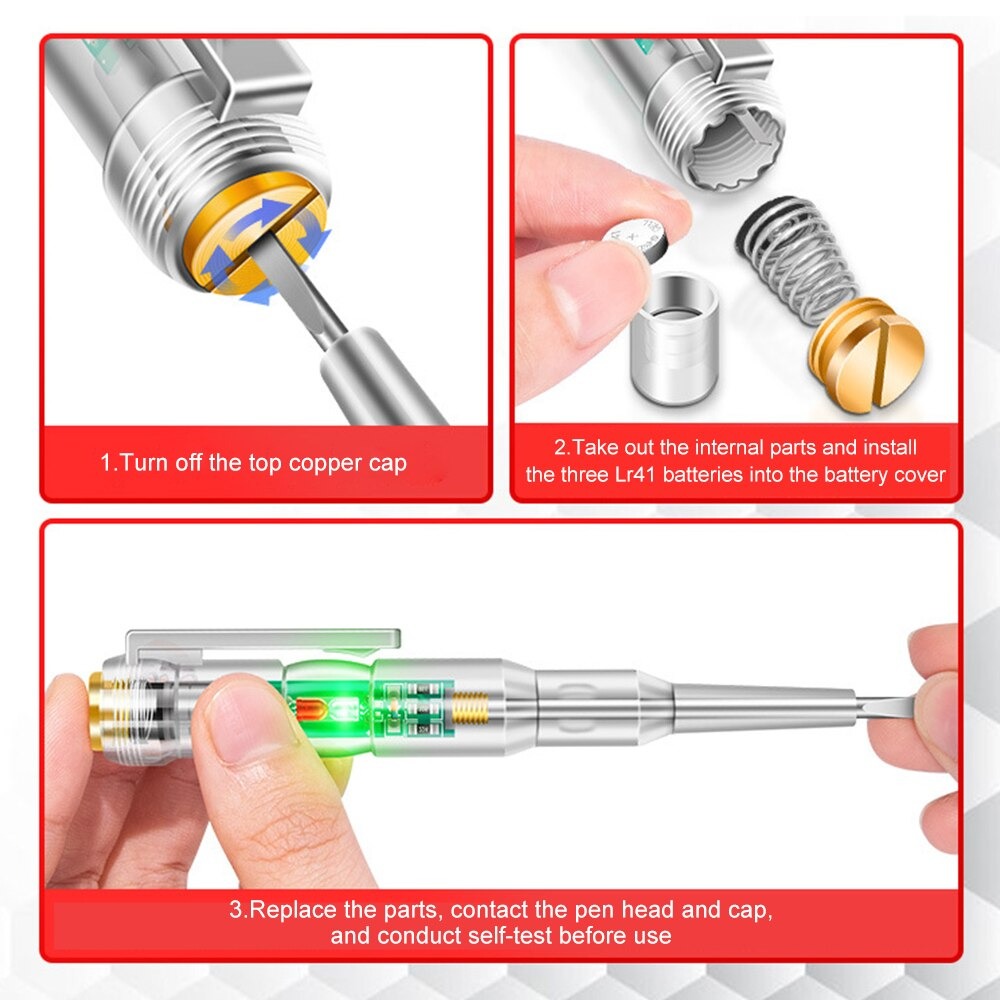 1.Turn off the top copper cap

2.Take out the internal parts and install the three Lr41 batteries into the battery cover

3.Replace the parts, contact the pen head and cap, and conduct self-test before use