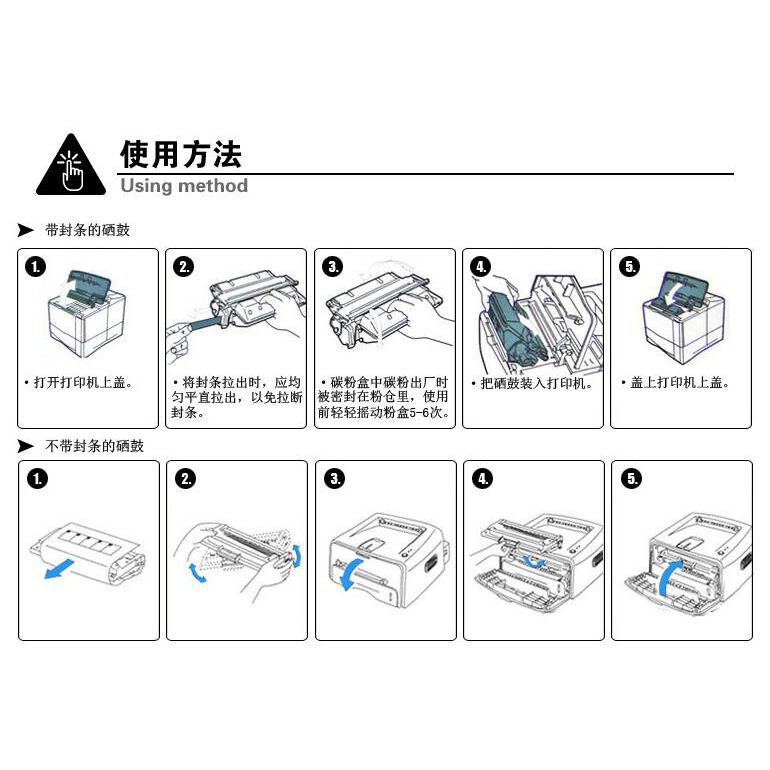 使用方法
Using method

➤ 带封条的硒鼓

1.
• 打开打印机上盖。

2.
• 将封条拉出时，应均匀平直拉出，以免拉断封条。

3.
• 碳粉盒中碳粉出厂时被密封在粉仓里，使用前轻轻摇动粉盒5-6次。

4.
• 把硒鼓装入打印机。

5.
• 盖上打印机上盖。

➤ 不带封条的硒鼓

1.

2.

3.

4.

5.