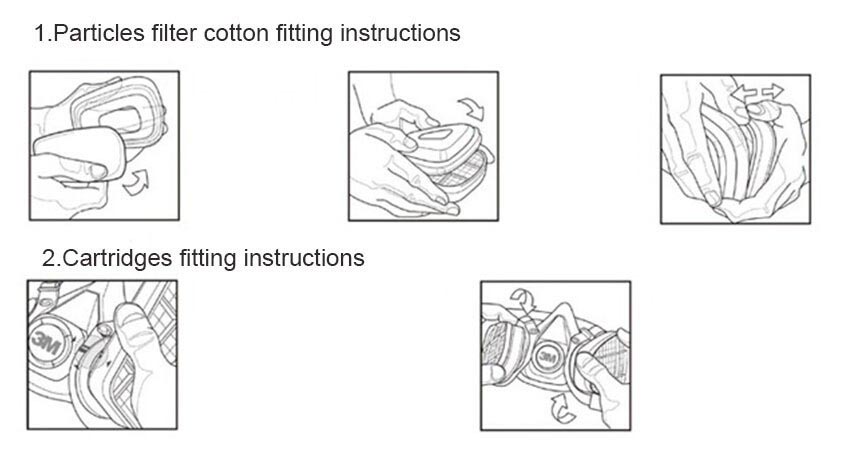 1.Particles filter cotton fitting instructions

2.Cartridges fitting instructions

3M

3M