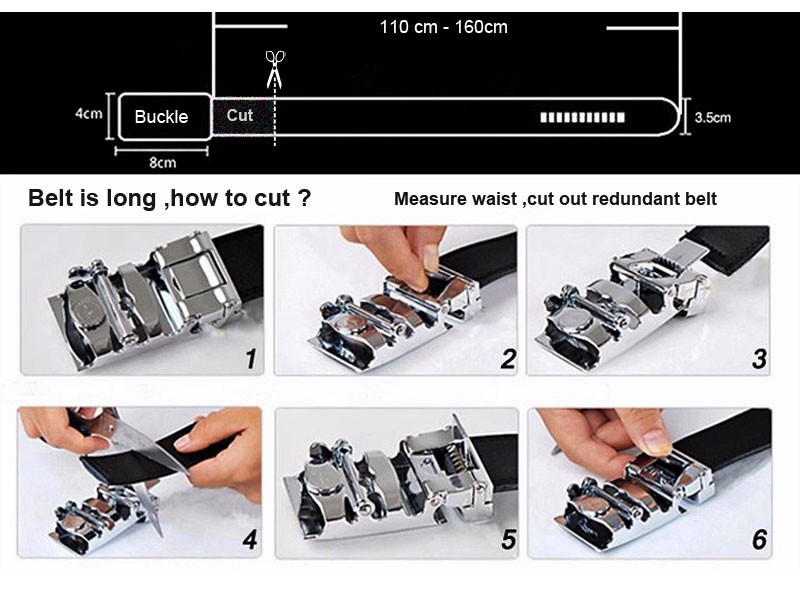 110 cm - 160cm

4cm Buckle Cut 3.5cm

8cm

Belt is long ,how to cut ?

Measure waist ,cut out redundant belt

1

2

3

4

5

6