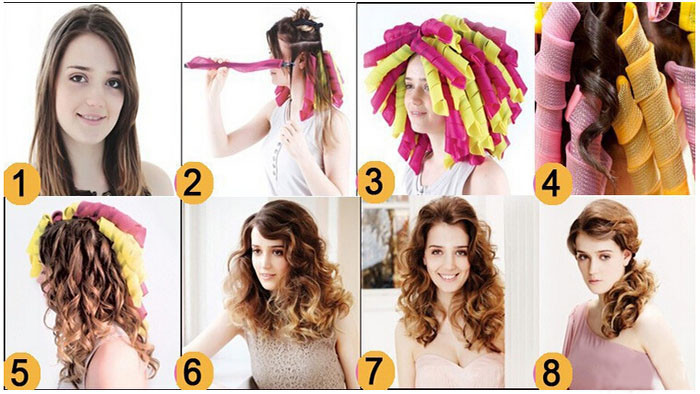 1
2
3
4
5
6
7
8