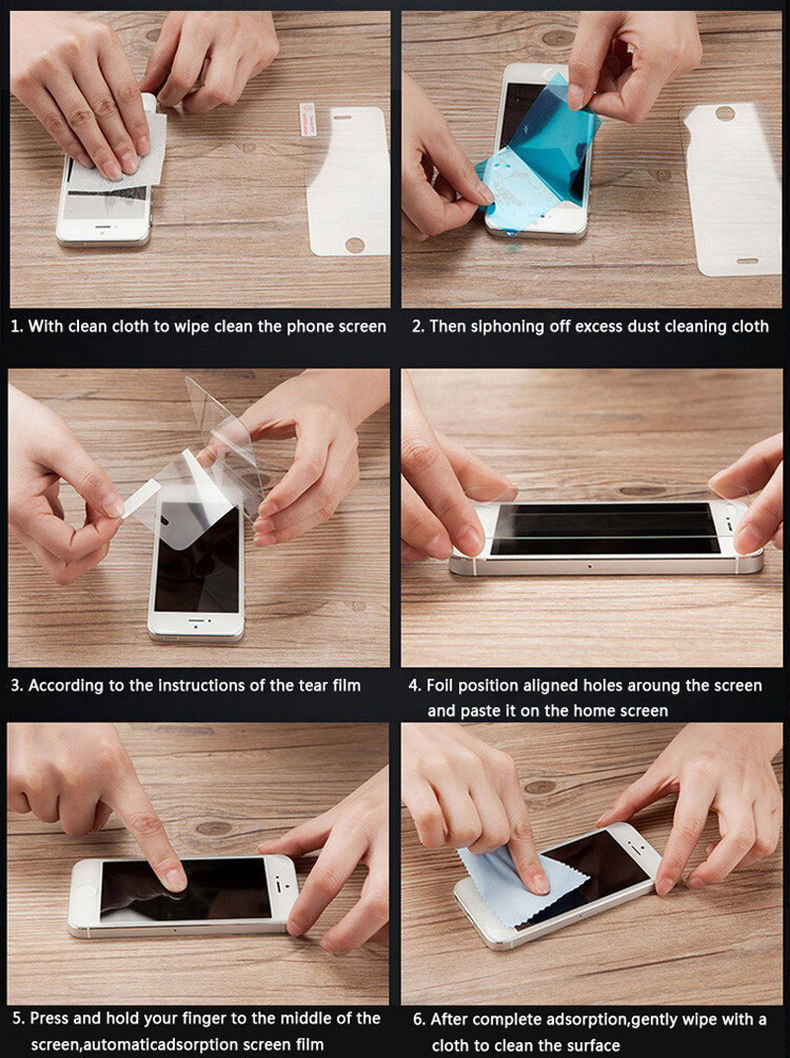 1. With clean cloth to wipe clean the phone screen

2. Then siphoning off excess dust cleaning cloth

3. According to the instructions of the tear film

4. Foil position aligned holes aroung the screen and paste it on the home screen

5. Press and hold your finger to the middle of the screen,automaticadsorption screen film

6. After complete adsorption,gently wipe with a cloth to clean the surface