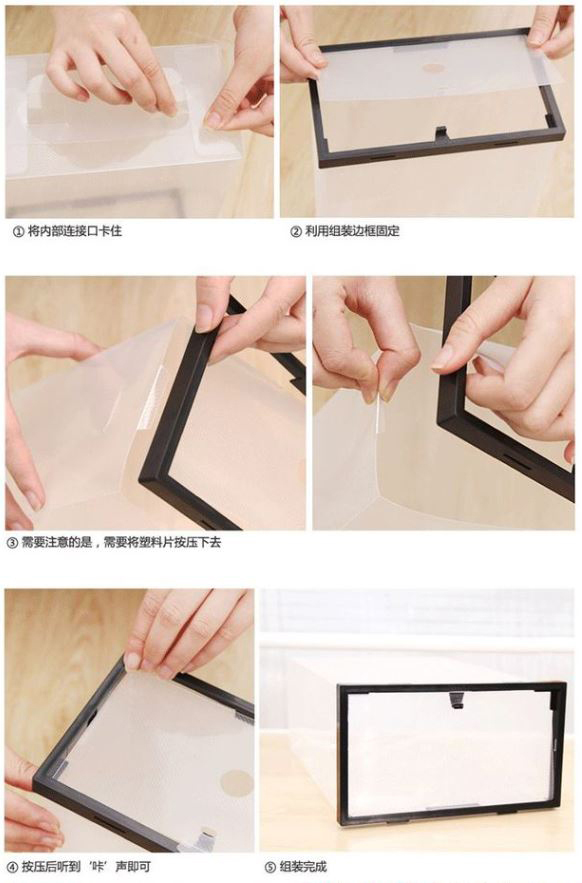 ① 将内部连接口卡住

② 利用组装边框固定

③ 需要注意的是，需要将塑料片按压下去

④ 按压后听到‘咔’声即可

⑤ 组装完成