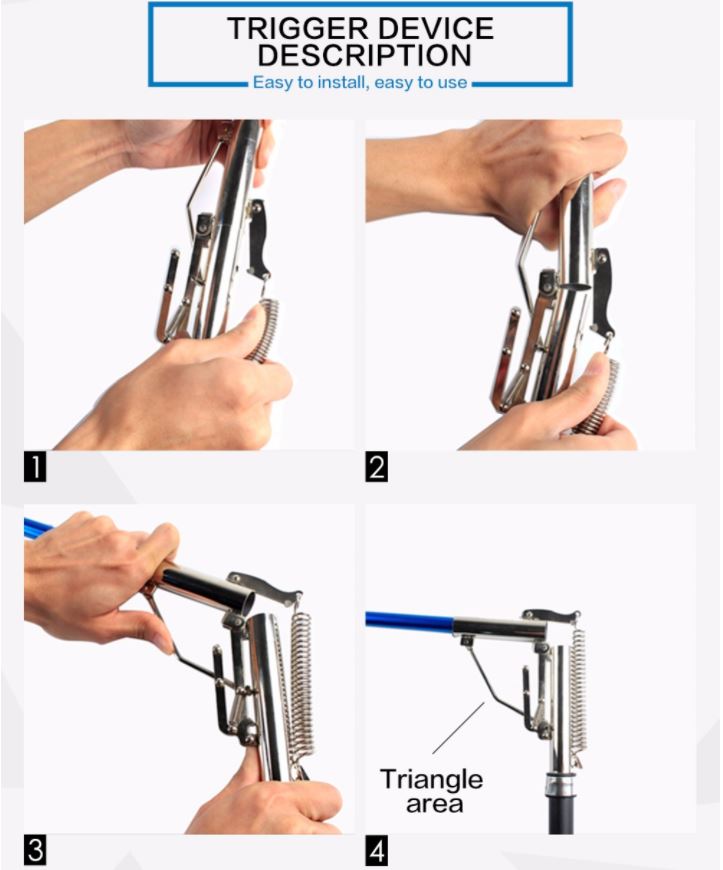 TRIGGER DEVICE DESCRIPTION
Easy to install, easy to use

1

2

3

Triangle area

4