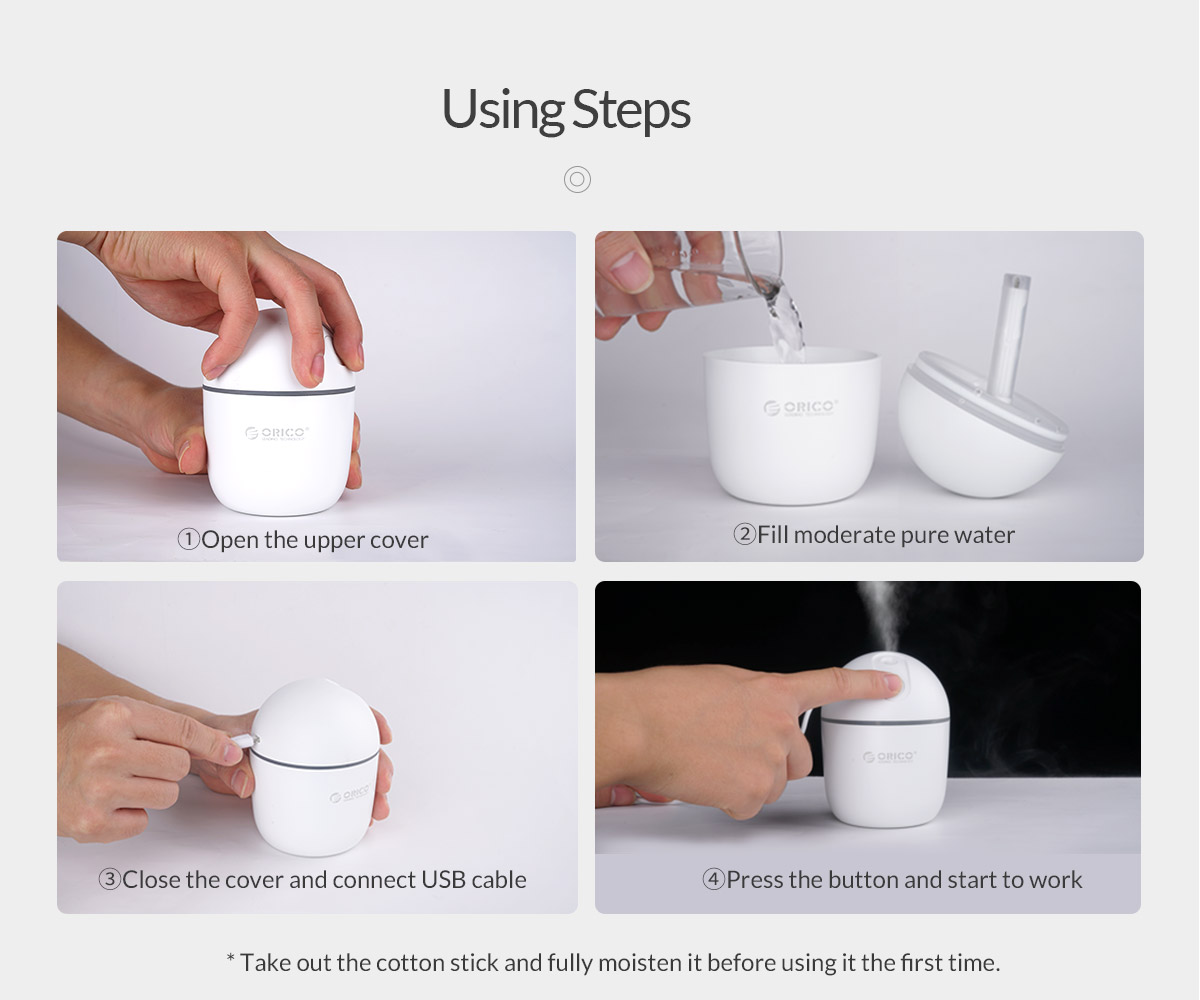 Using Steps

ORICO

①Open the upper cover

ORICO

②Fill moderate pure water

ORICO

③Close the cover and connect USB cable

ORICO

④Press the button and start to work

* Take out the cotton stick and fully moisten it before using it the first time.