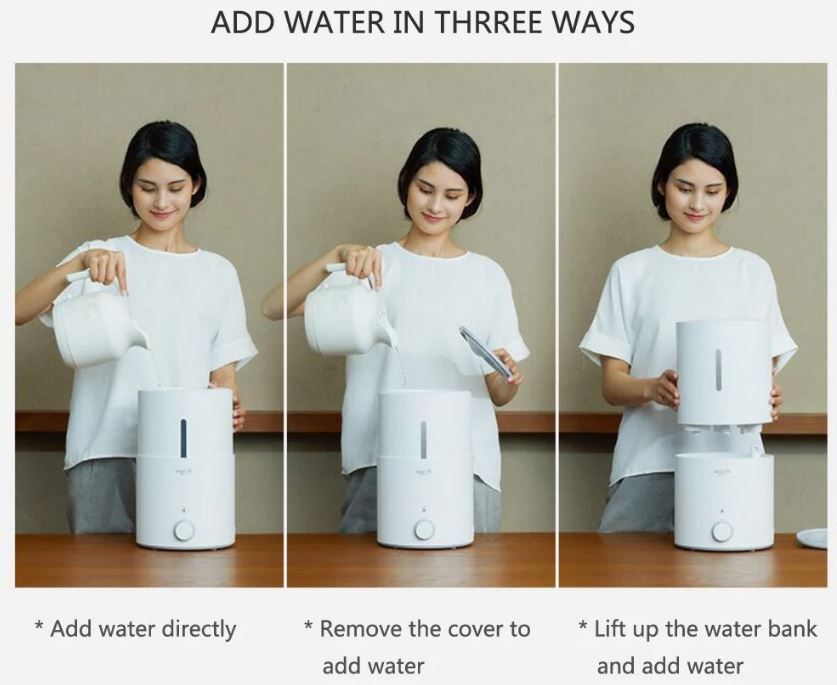 ADD WATER IN THRREE WAYS

* Add water directly

* Remove the cover to add water

* Lift up the water bank and add water