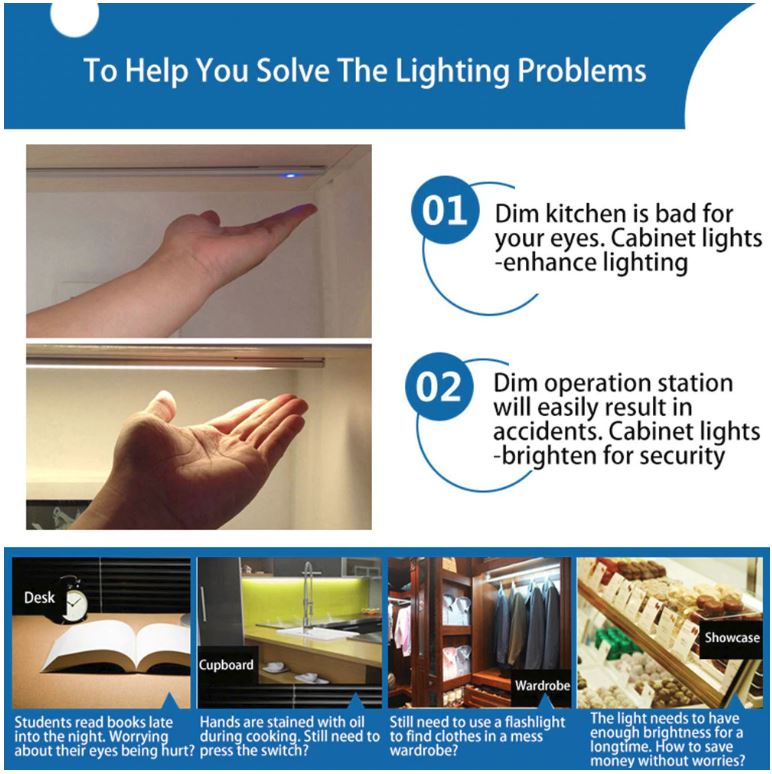 To Help You Solve The Lighting Problems

01 Dim kitchen is bad for your eyes. Cabinet lights -enhance lighting

02 Dim operation station will easily result in accidents. Cabinet lights -brighten for security

Desk

Students read books late into the night. Worrying about their eyes being hurt?

Cupboard

Hands are stained with oil during cooking. Still need to press the switch?

Wardrobe

Still need to use a flashlight to find clothes in a mess wardrobe?

Showcase

The light needs to have enough brightness for a longtime. How to save money without worries?