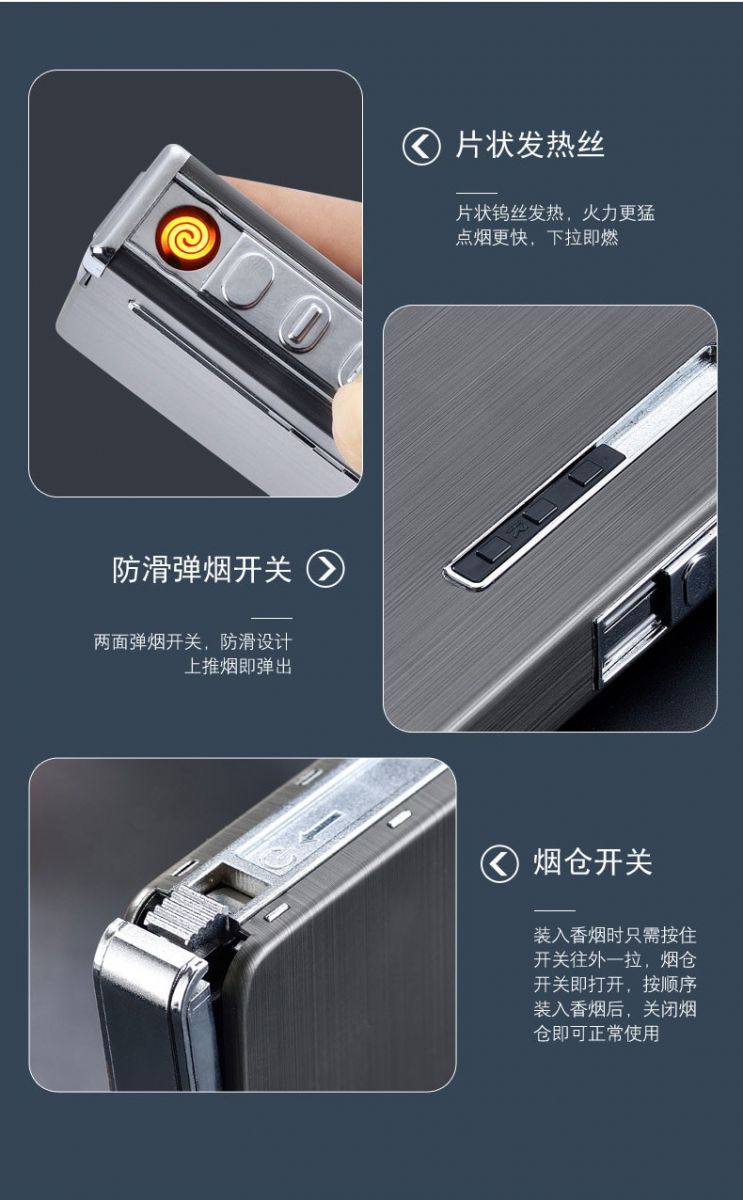 片状发热丝

片状钨丝发热，火力更猛
点烟更快，下拉即燃

防滑弹烟开关

两面弹烟开关，防滑设计
上推烟即弹出

烟仓开关

装入香烟时只需按住开关往外一拉，烟仓开关即打开，按顺序装入香烟后，关闭烟仓即可正常使用