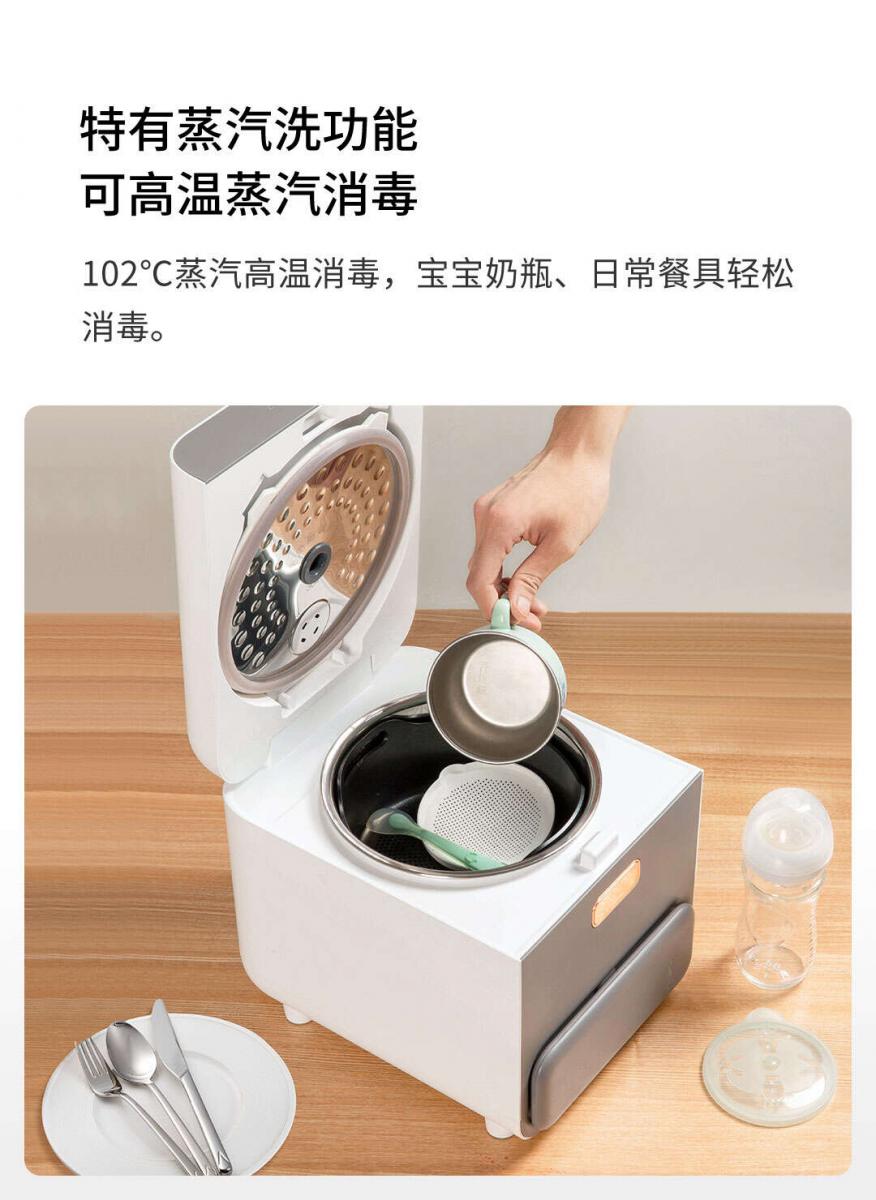 特有蒸汽洗功能
可高温蒸汽消毒

102°C蒸汽高温消毒，宝宝奶瓶、日常餐具轻松消毒。